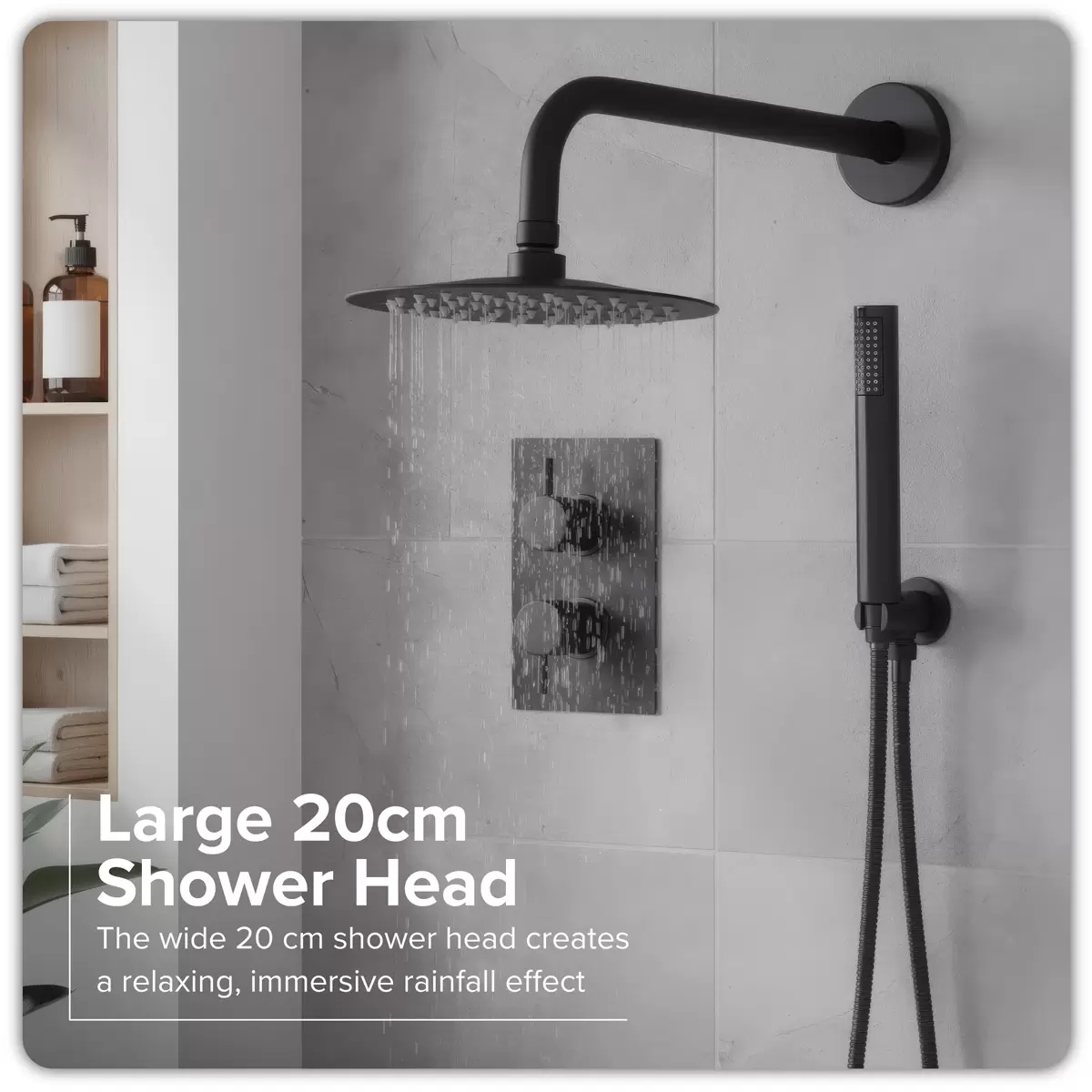 Large 20cm Shower Head

The wide 20 cm shower head creates a relaxing, immersive rainfall effect